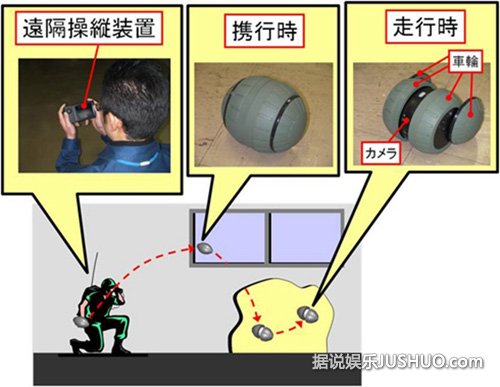 遠隔操縦装置

携行時

走行時

車輪

カメラ

据说娱乐JUSHUO.com