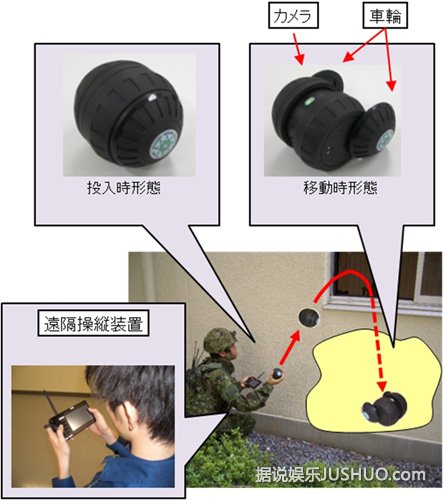 カメラ

車輪

投入時形態

移動時形態

遠隔操縦装置

据说娱乐JUSHUO.com